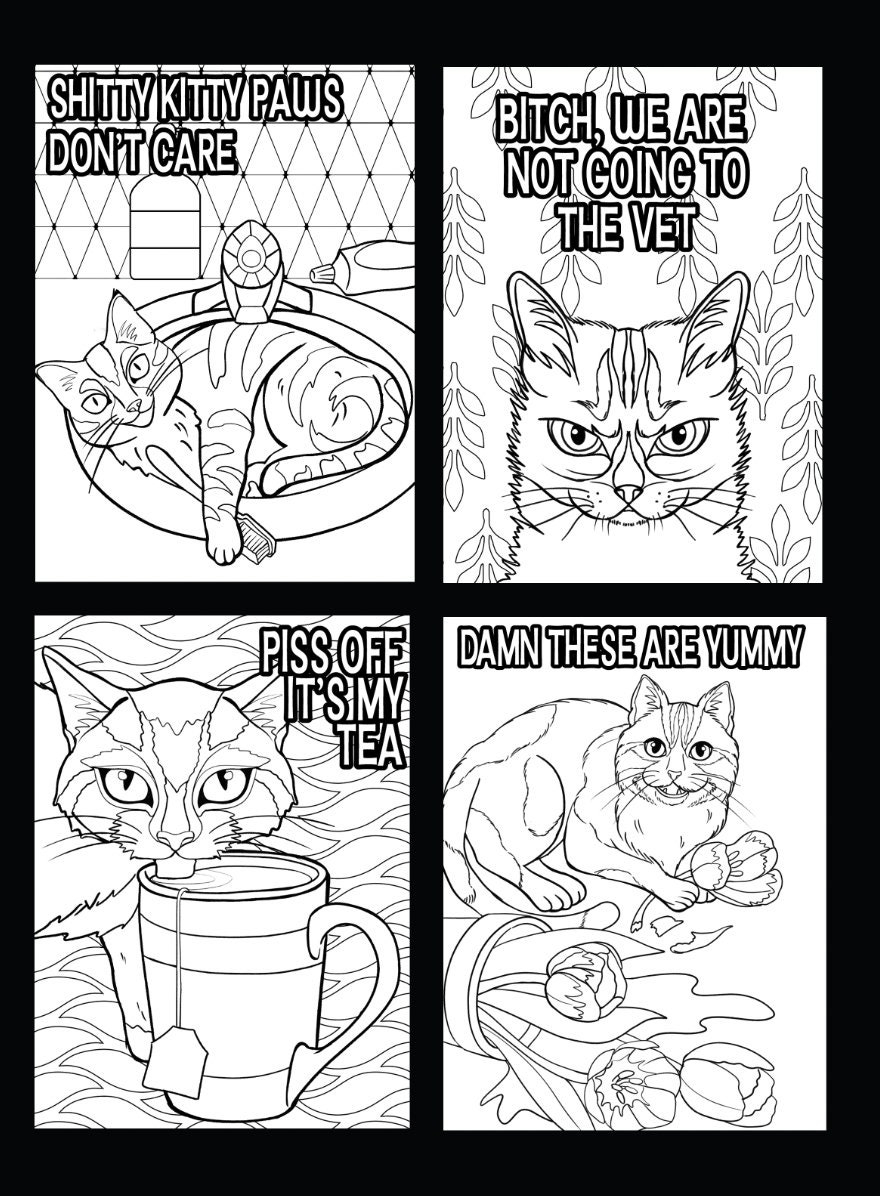 SHITTY KITTY PAWS DON'T CARE

BITCH, WE ARE NOT GOING TO THE VET

PISS OFF IT'S MY TEA

DAMN THESE ARE YUMMY